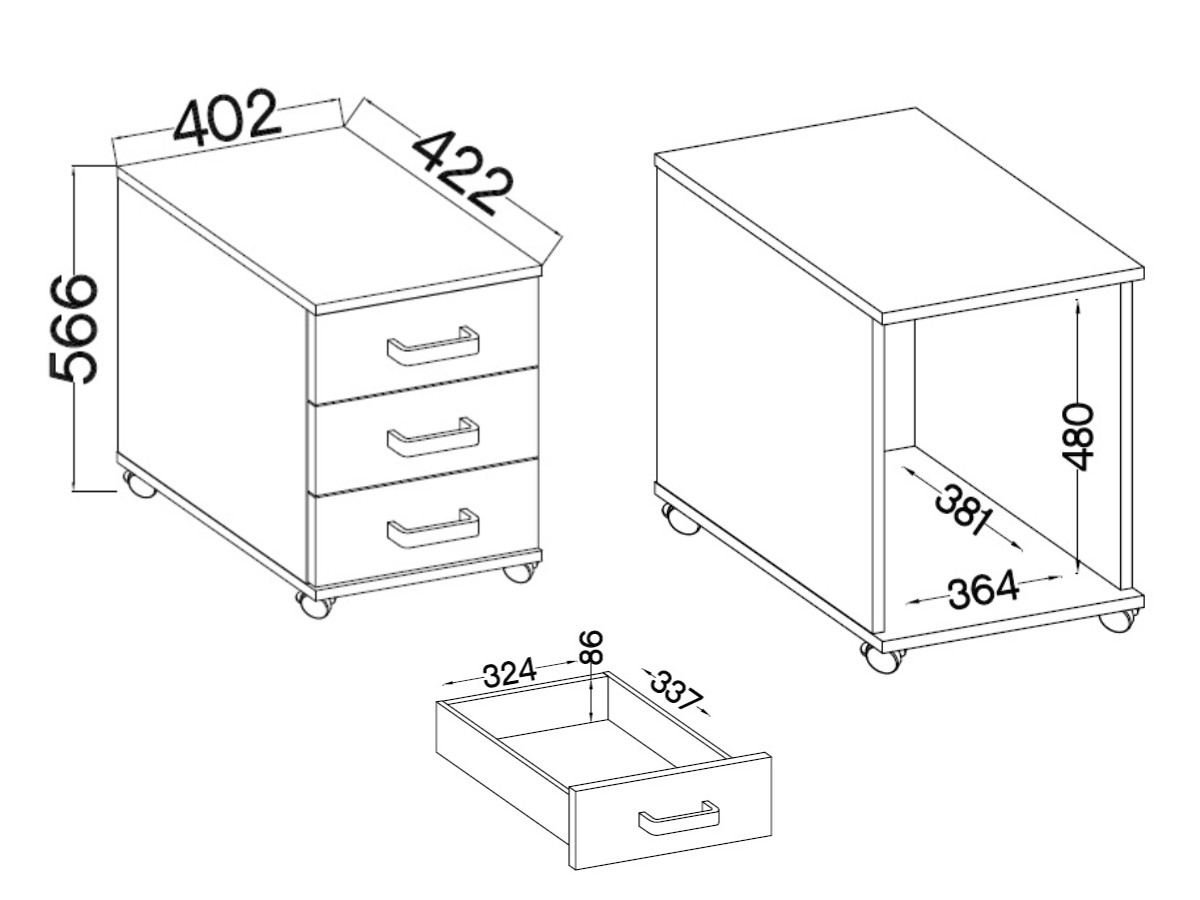 402
422
566
480
381
364
324
86
337