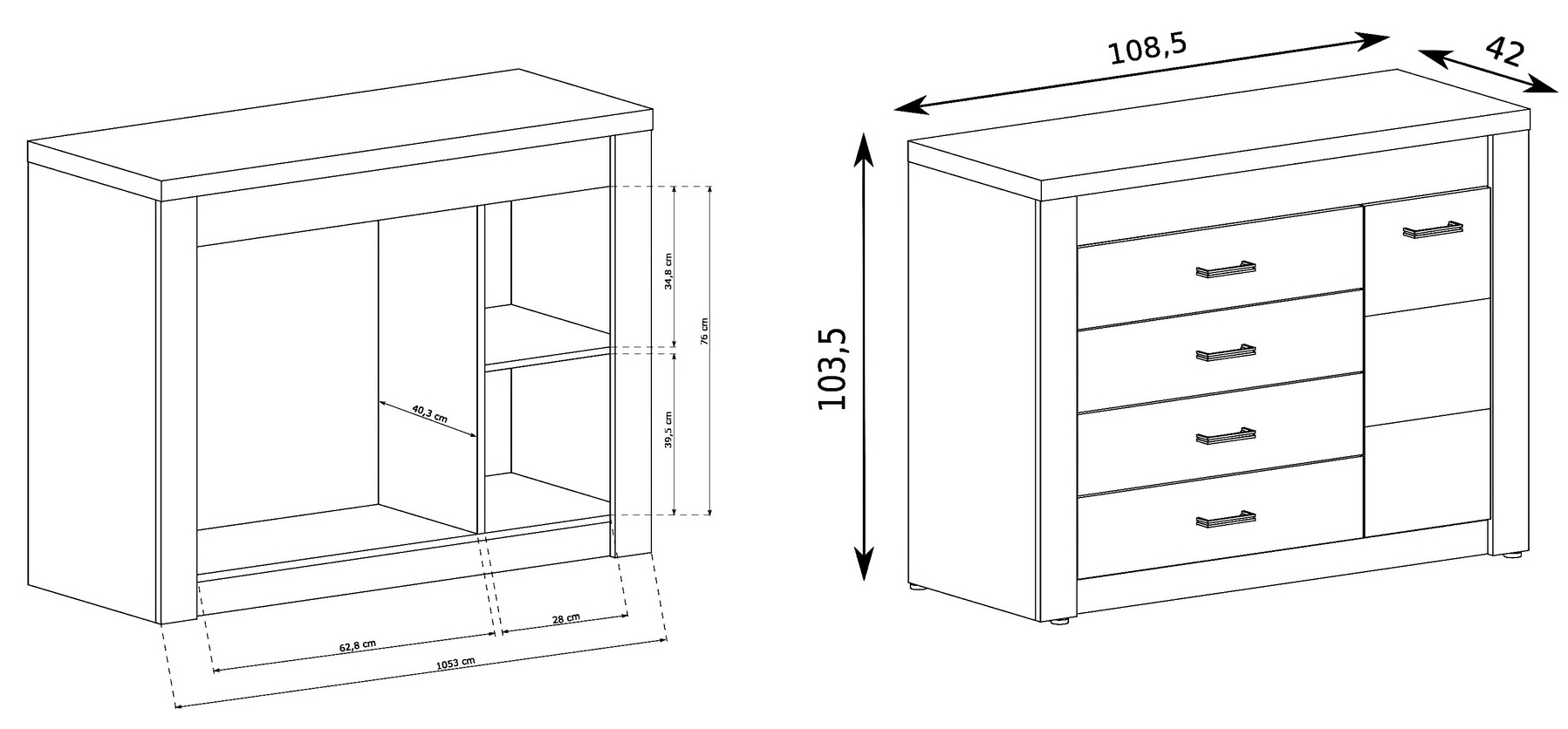 34,8 cm
76 cm
40,3 cm
39,5 cm
62,8 cm
28 cm
1053 cm

108,5
42
103,5