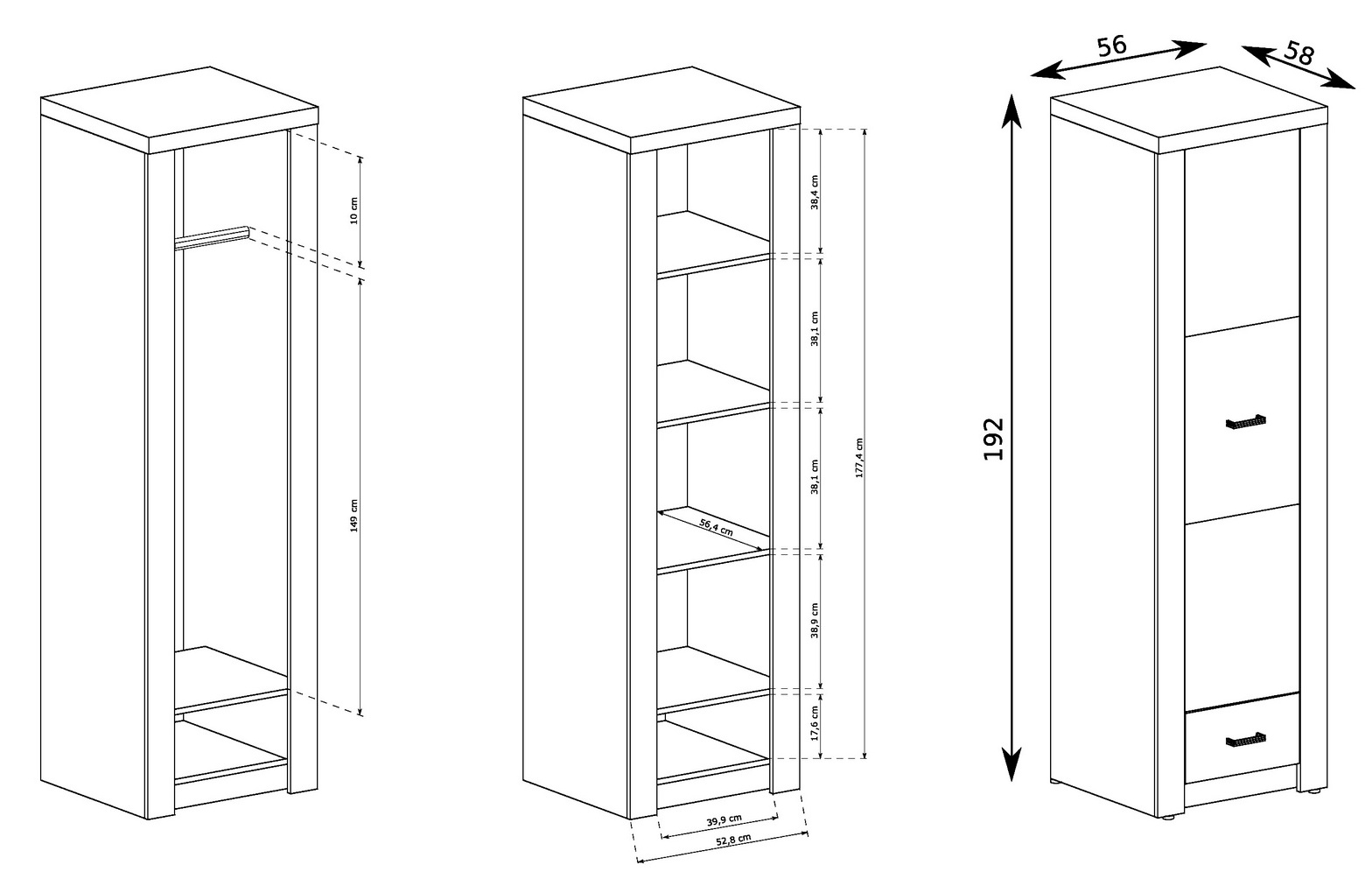 10 cm
149 cm
38,4 cm
38,1 cm
38,1 cm
56,4 cm
38,9 cm
17,6 cm
177,4 cm
39,9 cm
52,8 cm
56
58
192