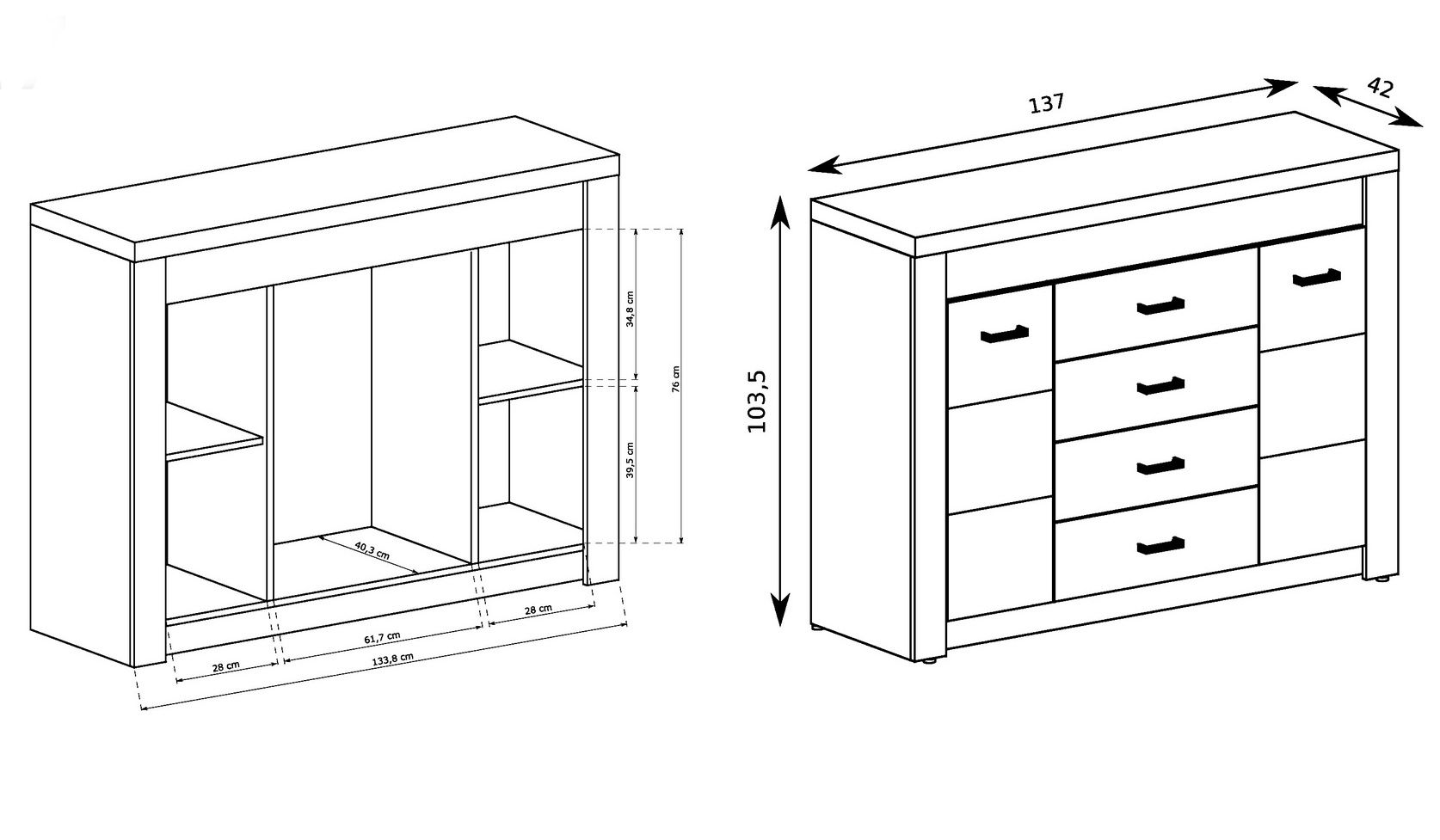 34,8 cm
76 cm
39,5 cm
40,3 cm
28 cm
61,7 cm
28 cm
133,8 cm

137
42
103,5