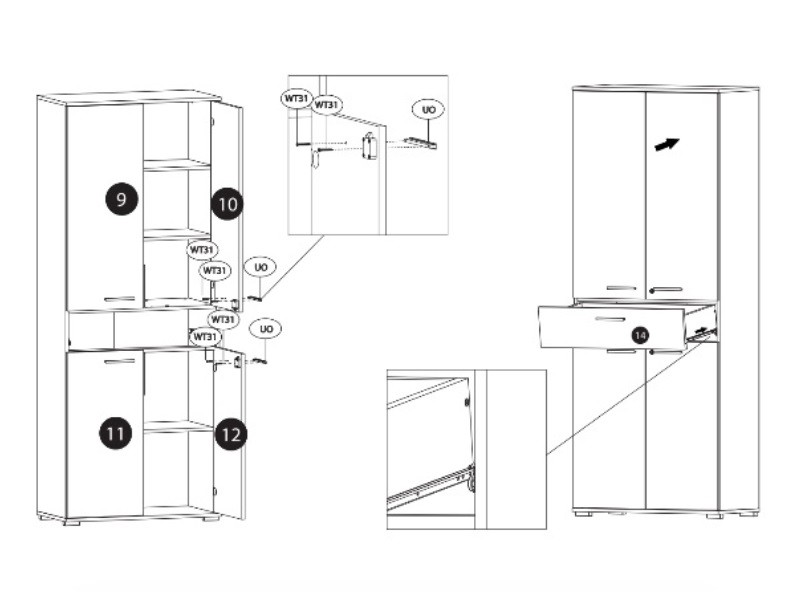 WT31
WT31
UO
9
10
WT31
WT31
UO
WT31
WT31
UO
11
12
14